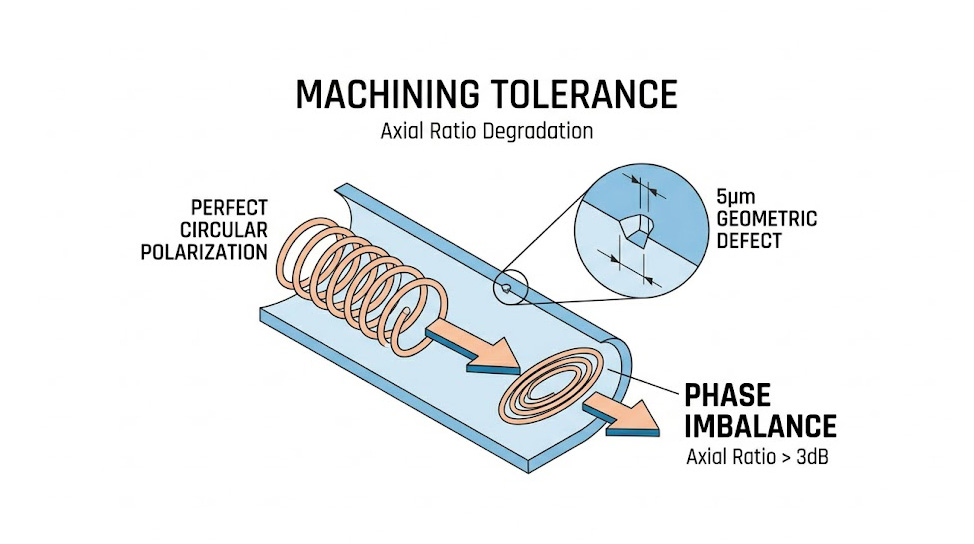 MACHINING TOLERANCE
Axial Ratio Degradation

PERFECT CIRCULAR POLARIZATION

5μm GEOMETRIC DEFECT

PHASE IMBALANCE
Axial Ratio > 3dB