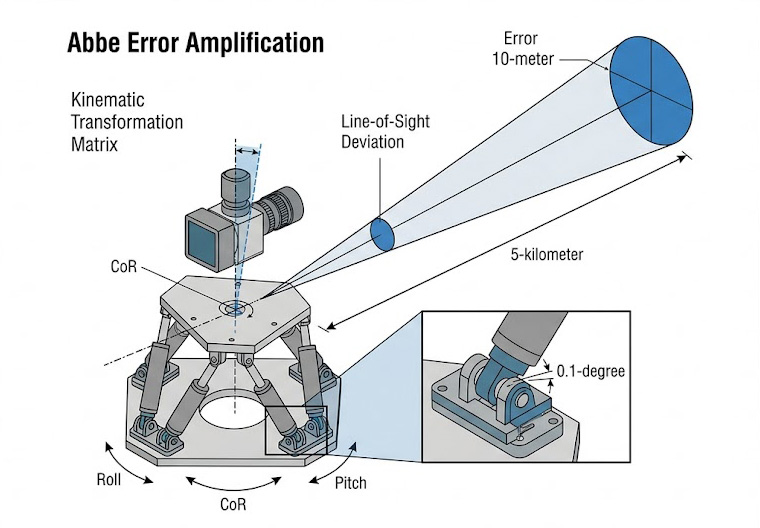 Abbe Error Amplification

Kinematic Transformation Matrix

Error
10-meter

Line-of-Sight Deviation

5-kilometer

CoR

0.1-degree

Roll

CoR

Pitch