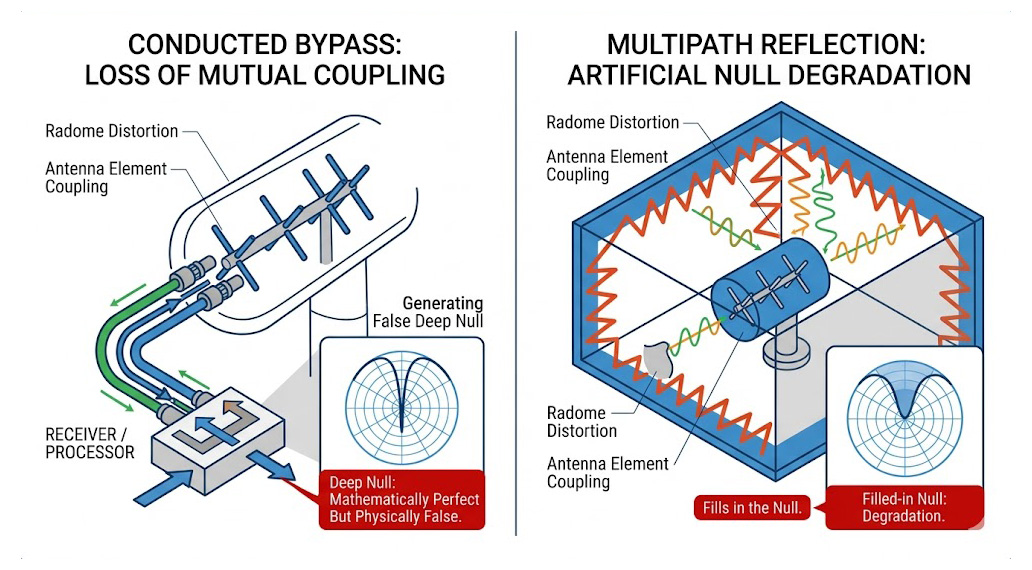 CONDUCTED BYPASS: LOSS OF MUTUAL COUPLING

Radome Distortion

Antenna Element Coupling

Generating False Deep Null

RECEIVER / PROCESSOR

Deep Null: Mathematically Perfect But Physically False.

MULTIPATH REFLECTION: ARTIFICIAL NULL DEGRADATION

Radome Distortion

Antenna Element Coupling

Radome Distortion

Antenna Element Coupling

Fills in the Null.

Filled-in Null: Degradation.