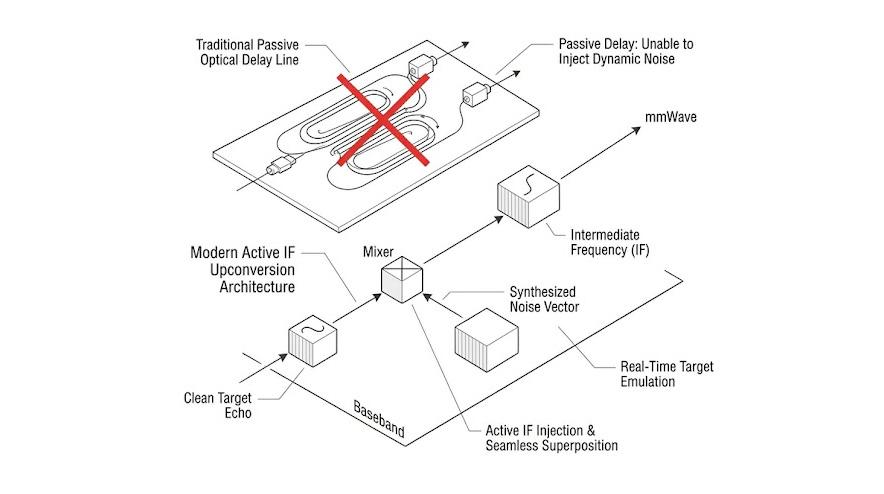 Traditional Passive Optical Delay Line

Passive Delay: Unable to Inject Dynamic Noise

mmWave

Intermediate Frequency (IF)

Modern Active IF Upconversion Architecture

Mixer

Synthesized Noise Vector

Real-Time Target Emulation

Clean Target Echo

Baseband

Active IF Injection & Seamless Superposition