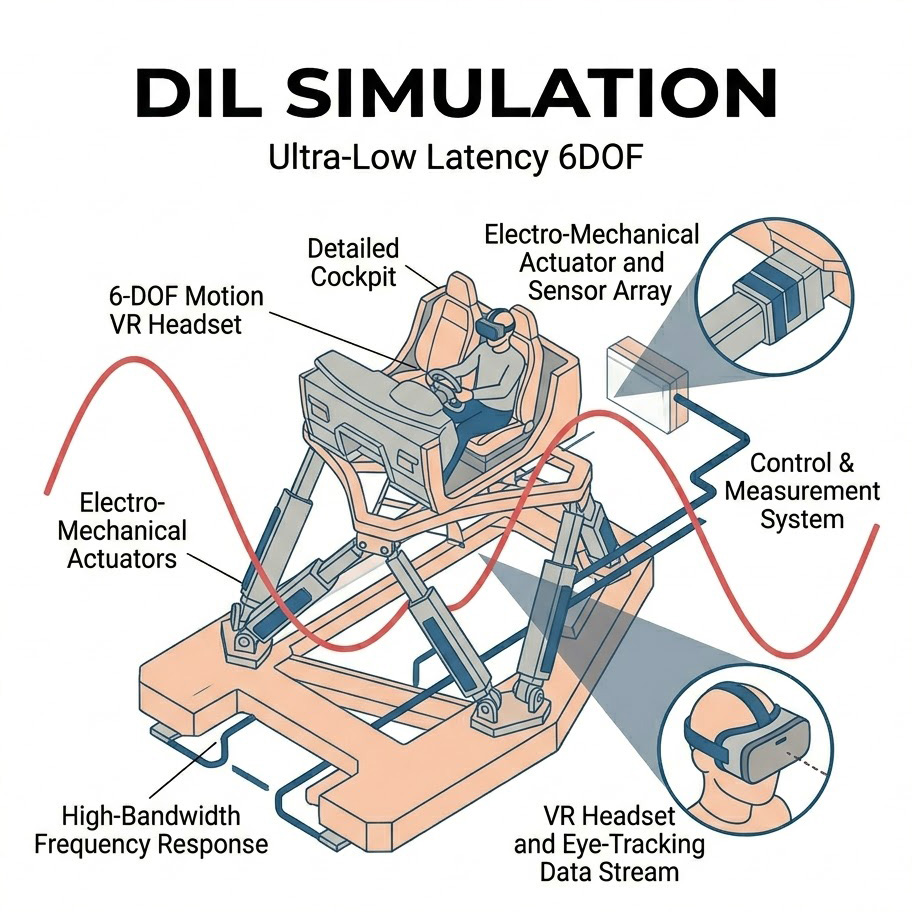 DIL SIMULATION

Ultra-Low Latency 6DOF

Detailed Cockpit

Electro-Mechanical Actuator and Sensor Array

6-DOF Motion VR Headset

Control & Measurement System

Electro-Mechanical Actuators

High-Bandwidth Frequency Response

VR Headset and Eye-Tracking Data Stream