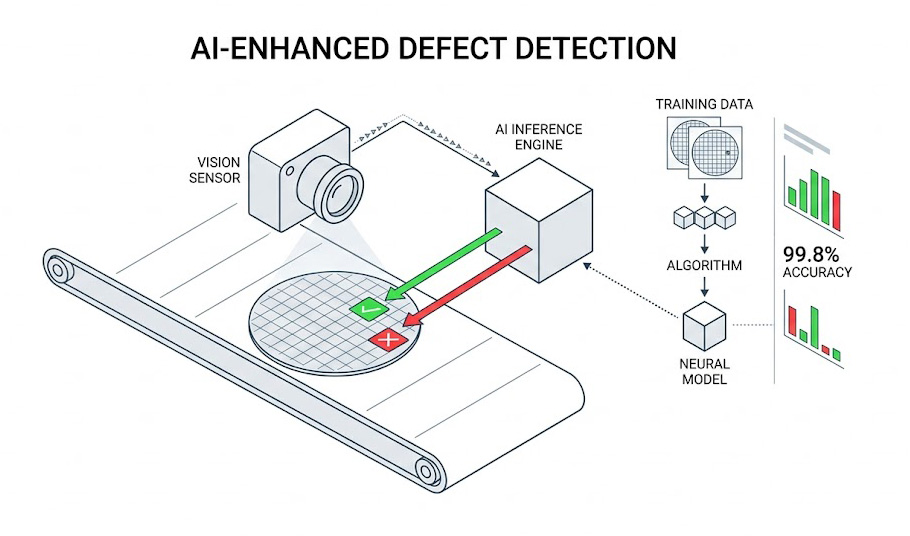 AI-ENHANCED DEFECT DETECTION

VISION SENSOR

AI INFERENCE ENGINE

TRAINING DATA

ALGORITHM

NEURAL MODEL

99.8% ACCURACY