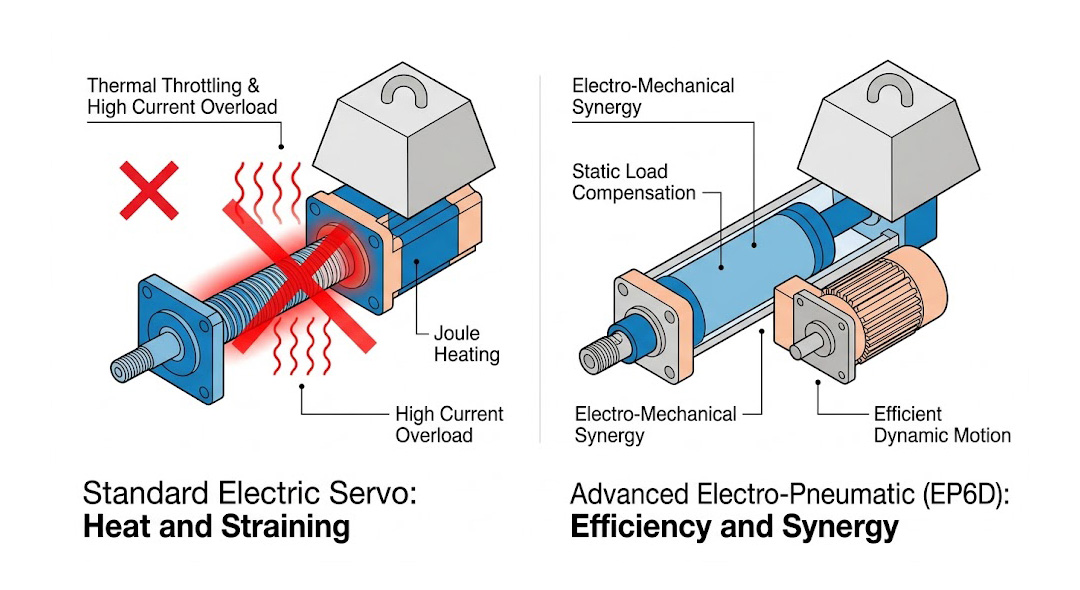 Thermal Throttling & High Current Overload

Joule Heating

High Current Overload

Standard Electric Servo:
**Heat and Straining**

Electro-Mechanical Synergy

Static Load Compensation

Electro-Mechanical Synergy

Efficient Dynamic Motion

Advanced Electro-Pneumatic (EP6D):
**Efficiency and Synergy**