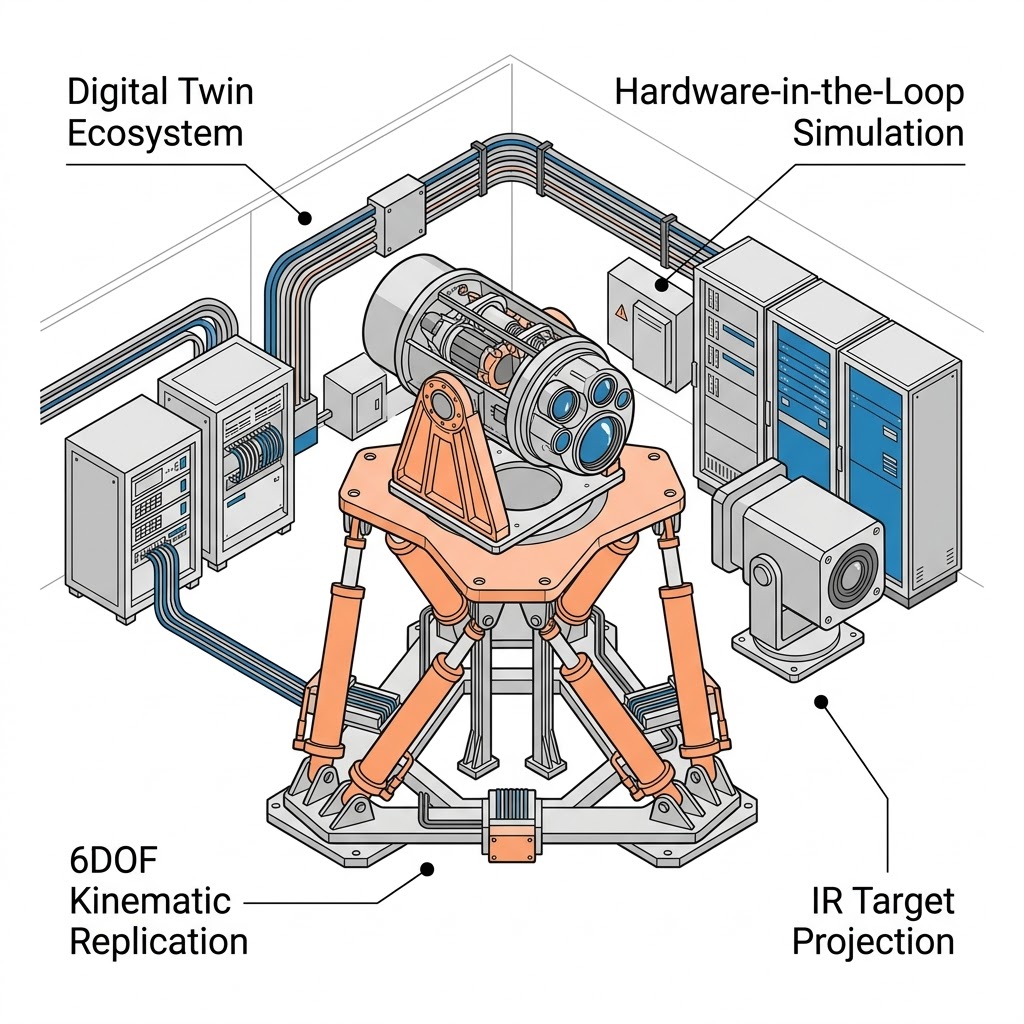 Digital Twin Ecosystem

Hardware-in-the-Loop Simulation

6DOF Kinematic Replication

IR Target Projection