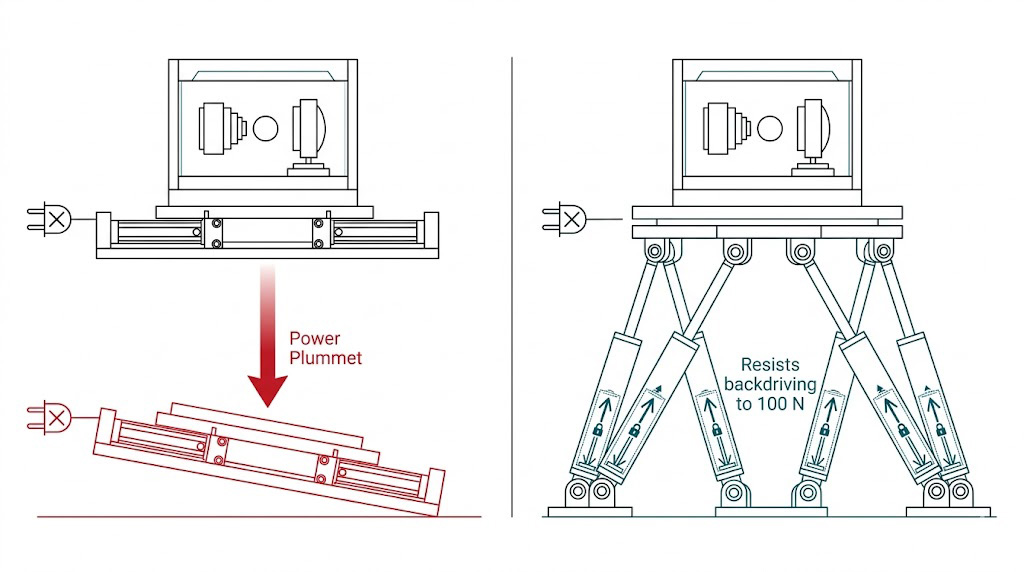 Power Plummet

Resists backdriving to 100 N