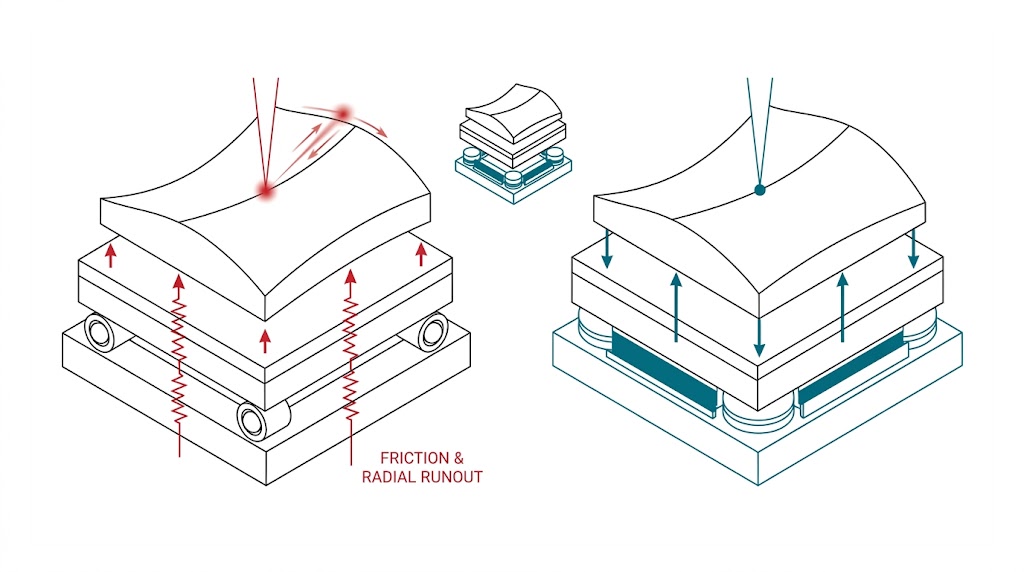 FRICTION &
RADIAL RUNOUT