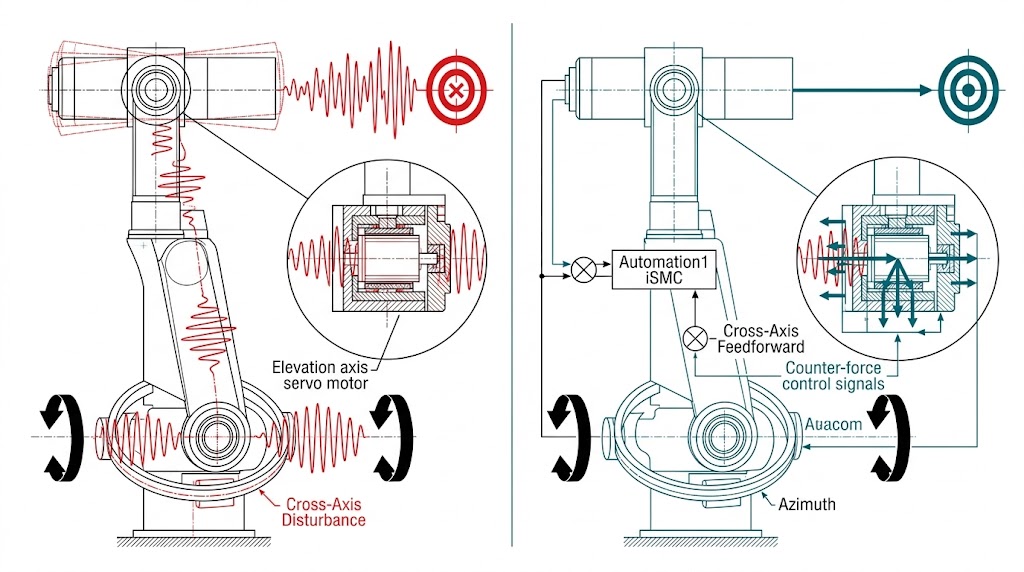 Elevation axis servo motor

Cross-Axis Disturbance

Automation1 iSMC

Cross-Axis Feedforward

Counter-force control signals

Auacom

Azimuth