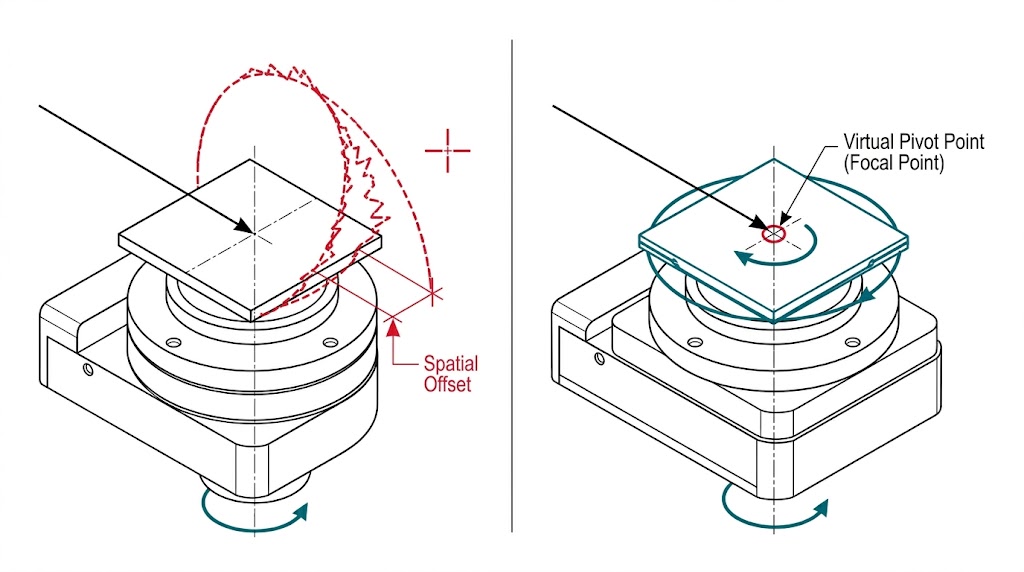 Spatial Offset

Virtual Pivot Point (Focal Point)