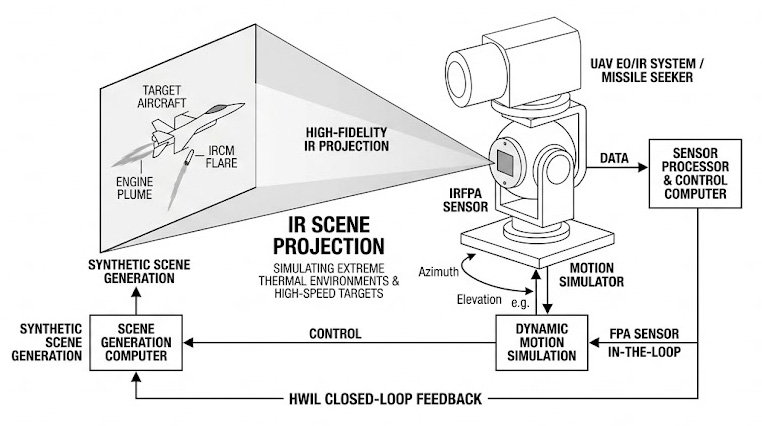 TARGET AIRCRAFT

IRCM FLARE

ENGINE PLUME

HIGH-FIDELITY IR PROJECTION

UAV EO/IR SYSTEM / MISSILE SEEKER

DATA

SENSOR PROCESSOR & CONTROL COMPUTER

IRFPA SENSOR

IR SCENE PROJECTION

SIMULATING EXTREME THERMAL ENVIRONMENTS & HIGH-SPEED TARGETS

SYNTHETIC SCENE GENERATION

Azimuth

Elevation

e.g.

MOTION SIMULATOR

SYNTHETIC SCENE GENERATION

SCENE GENERATION COMPUTER

CONTROL

DYNAMIC MOTION SIMULATION

FPA SENSOR IN-THE-LOOP

HWIL CLOSED-LOOP FEEDBACK