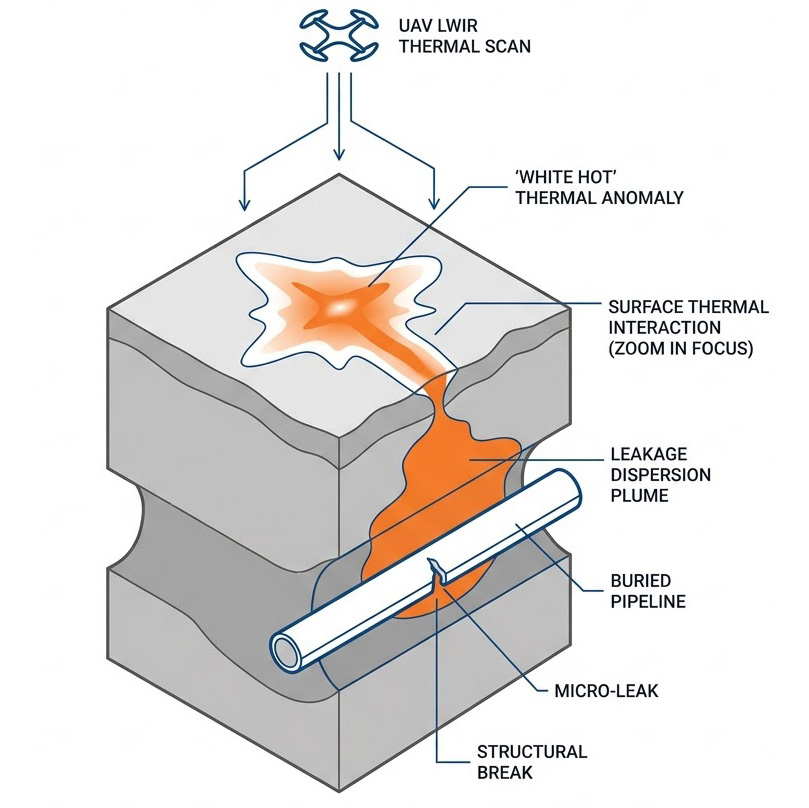 UAV LWIR
THERMAL SCAN

'WHITE HOT'
THERMAL ANOMALY

SURFACE THERMAL
INTERACTION
(ZOOM IN FOCUS)

LEAKAGE
DISPERSION
PLUME

BURIED
PIPELINE

MICRO-LEAK

STRUCTURAL
BREAK