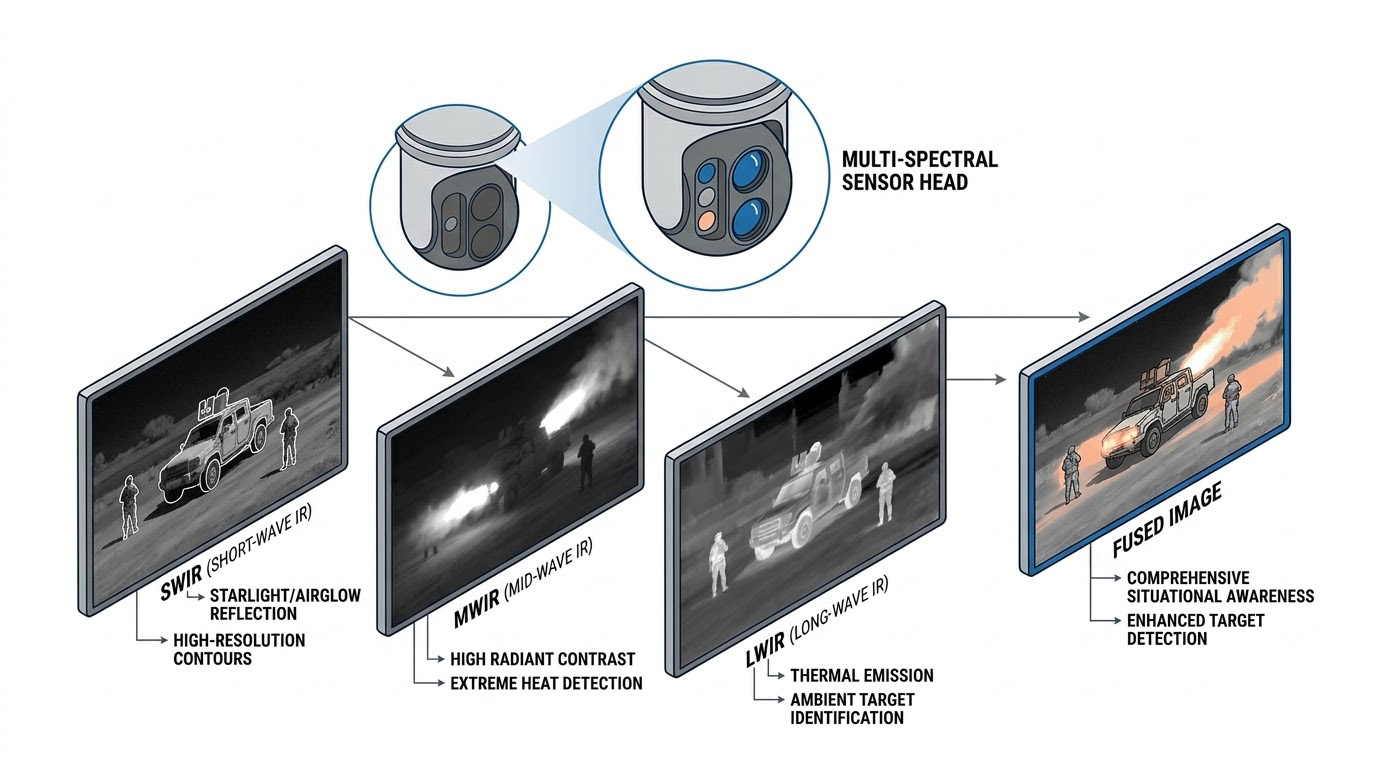 MULTI-SPECTRAL SENSOR HEAD

SWIR (SHORT-WAVE IR)
STARLIGHT/AIRGLOW REFLECTION
HIGH-RESOLUTION CONTOURS

MWIR (MID-WAVE IR)
HIGH RADIANT CONTRAST
EXTREME HEAT DETECTION

LWIR (LONG-WAVE IR)
THERMAL EMISSION
AMBIENT TARGET IDENTIFICATION

FUSED IMAGE
COMPREHENSIVE SITUATIONAL AWARENESS
ENHANCED TARGET DETECTION