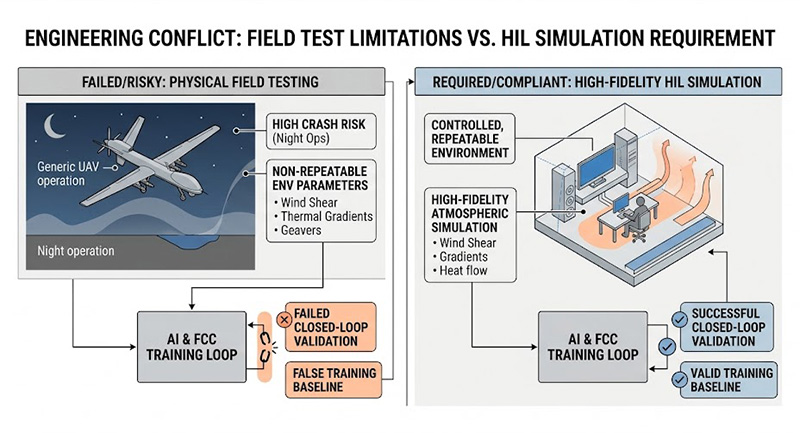 ENGINEERING CONFLICT: FIELD TEST LIMITATIONS VS. HIL SIMULATION REQUIREMENT

FAILED/RISKY: PHYSICAL FIELD TESTING

Generic UAV operation

Night operation

HIGH CRASH RISK (Night Ops)

NON-REPEATABLE ENV PARAMETERS
• Wind Shear
• Thermal Gradients
• Geavers

AI & FCC TRAINING LOOP

FAILED CLOSED-LOOP VALIDATION

FALSE TRAINING BASELINE

REQUIRED/COMPLIANT: HIGH-FIDELITY HIL SIMULATION

CONTROLLED, REPEATABLE ENVIRONMENT

HIGH-FIDELITY ATMOSPHERIC SIMULATION
• Wind Shear
• Gradients
• Heat flow

AI & FCC TRAINING LOOP

SUCCESSFUL CLOSED-LOOP VALIDATION

VALID TRAINING BASELINE