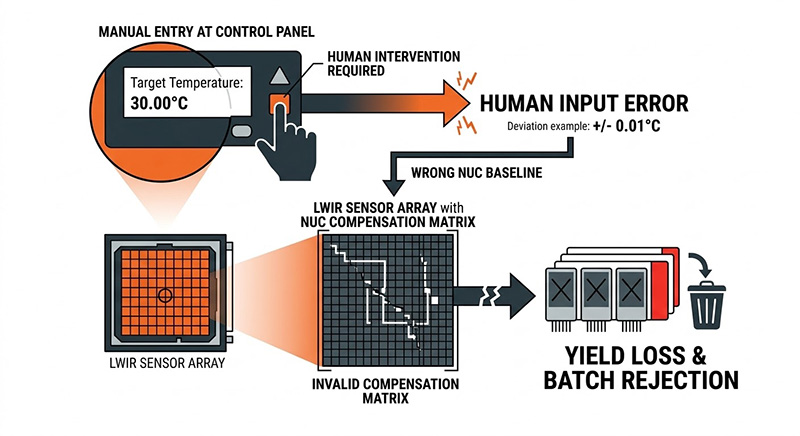 MANUAL ENTRY AT CONTROL PANEL

Target Temperature:
30.00°C

HUMAN INTERVENTION REQUIRED

HUMAN INPUT ERROR
Deviation example: +/- 0.01°C

WRONG NUC BASELINE

LWIR SENSOR ARRAY with NUC COMPENSATION MATRIX

LWIR SENSOR ARRAY

INVALID COMPENSATION MATRIX

YIELD LOSS & BATCH REJECTION