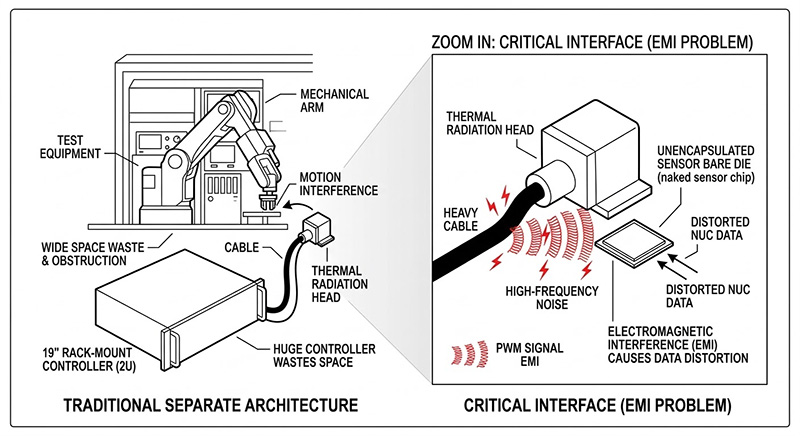 TEST EQUIPMENT

MECHANICAL ARM

MOTION INTERFERENCE

WIDE SPACE WASTE & OBSTRUCTION

CABLE

THERMAL RADIATION HEAD

19" RACK-MOUNT CONTROLLER (2U)

HUGE CONTROLLER WASTES SPACE

TRADITIONAL SEPARATE ARCHITECTURE

ZOOM IN: CRITICAL INTERFACE (EMI PROBLEM)

THERMAL RADIATION HEAD

UNENCAPSULATED SENSOR BARE DIE (naked sensor chip)

HEAVY CABLE

DISTORTED NUC DATA

HIGH-FREQUENCY NOISE

DISTORTED NUC DATA

PWM SIGNAL EMI

ELECTROMAGNETIC INTERFERENCE (EMI) CAUSES DATA DISTORTION

CRITICAL INTERFACE (EMI PROBLEM)