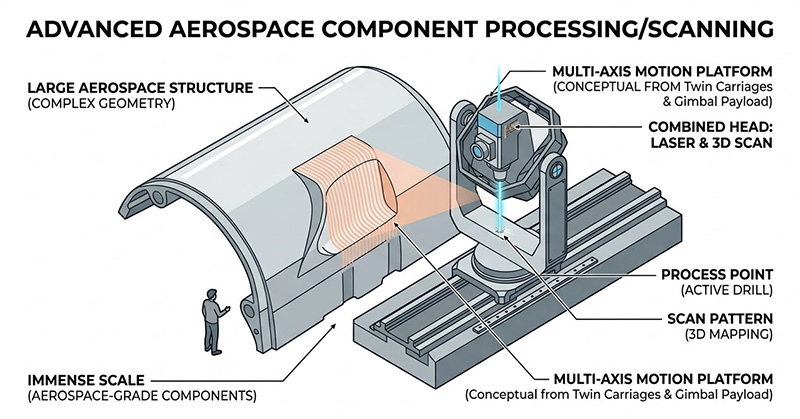 ADVANCED AEROSPACE COMPONENT PROCESSING/SCANNING

LARGE AEROSPACE STRUCTURE
(COMPLEX GEOMETRY)

MULTI-AXIS MOTION PLATFORM
(CONCEPTUAL FROM Twin Carriages & Gimbal Payload)

COMBINED HEAD:
LASER & 3D SCAN

PROCESS POINT
(ACTIVE DRILL)

SCAN PATTERN
(3D MAPPING)

IMMENSE SCALE
(AEROSPACE-GRADE COMPONENTS)

MULTI-AXIS MOTION PLATFORM
(Conceptual from Twin Carriages & Gimbal Payload)