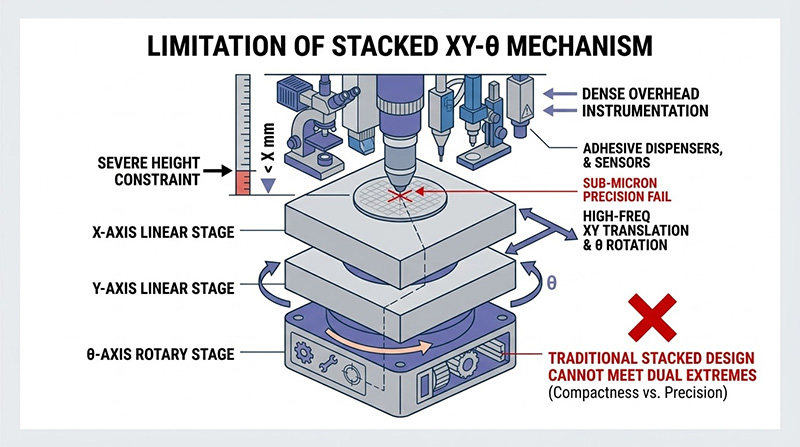 LIMITATION OF STACKED XY-θ MECHANISM

DENSE OVERHEAD INSTRUMENTATION

ADHESIVE DISPENSERS, & SENSORS

SEVERE HEIGHT CONSTRAINT

< X mm

SUB-MICRON PRECISION FAIL

HIGH-FREQ XY TRANSLATION & θ ROTATION

X-AXIS LINEAR STAGE

Y-AXIS LINEAR STAGE

θ

θ-AXIS ROTARY STAGE

TRADITIONAL STACKED DESIGN CANNOT MEET DUAL EXTREMES
(Compactness vs. Precision)