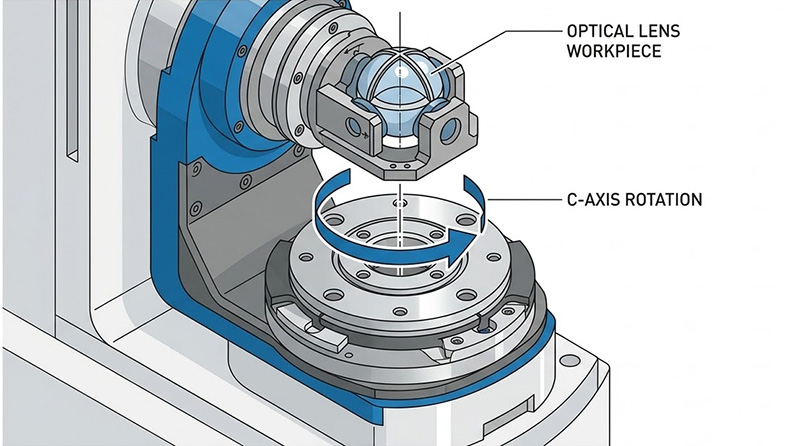 OPTICAL LENS WORKPIECE

C-AXIS ROTATION