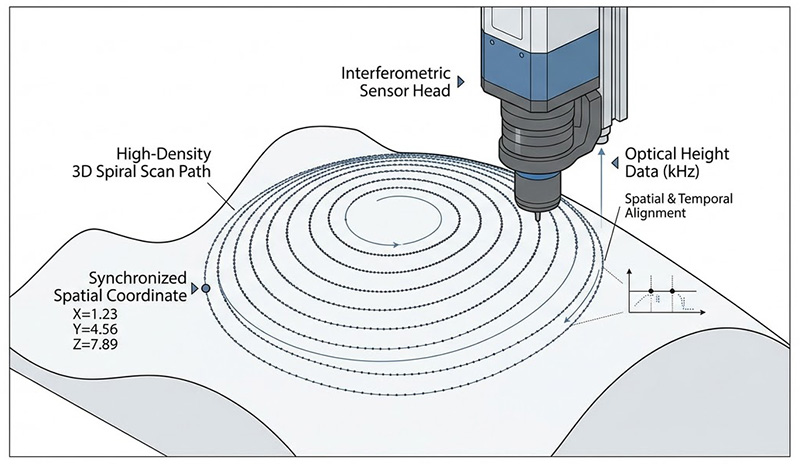 Interferometric Sensor Head

High-Density 3D Spiral Scan Path

Optical Height Data (kHz)

Spatial & Temporal Alignment

Synchronized Spatial Coordinate
X=1.23
Y=4.56
Z=7.89