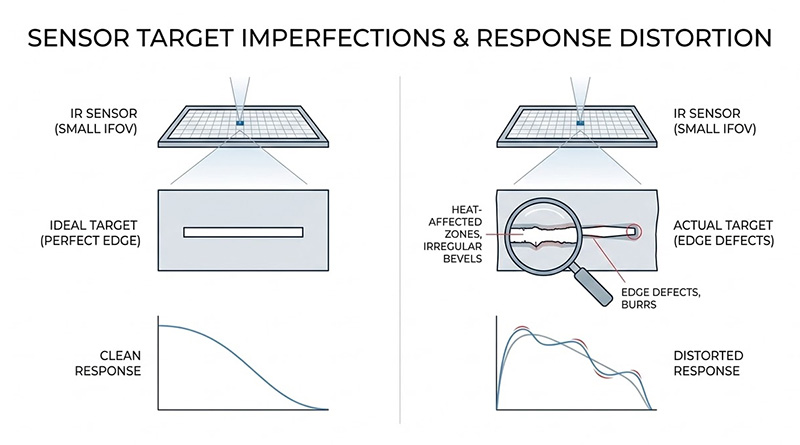 SENSOR TARGET IMPERFECTIONS & RESPONSE DISTORTION

IR SENSOR (SMALL IFOV)

IDEAL TARGET (PERFECT EDGE)

CLEAN RESPONSE

IR SENSOR (SMALL IFOV)

HEAT-AFFECTED ZONES, IRREGULAR BEVELS

ACTUAL TARGET (EDGE DEFECTS)

EDGE DEFECTS, BURRS

DISTORTED RESPONSE