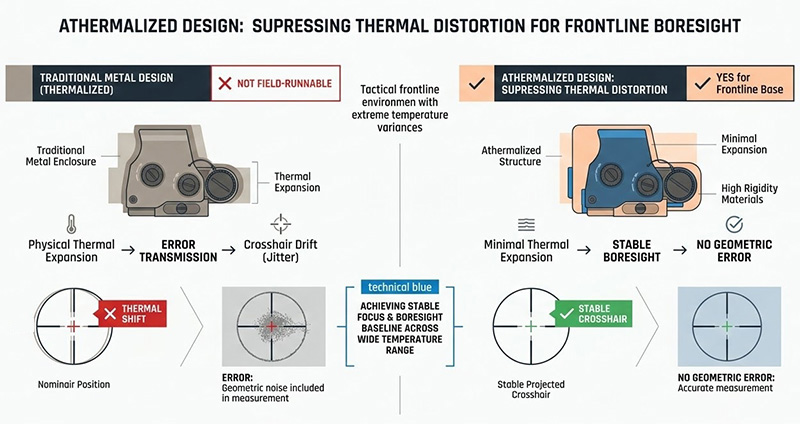 ATHERMALIZED DESIGN: SUPRESSING THERMAL DISTORTION FOR FRONTLINE BORESIGHT

TRADITIONAL METAL DESIGN (THERMALIZED)

NOT FIELD-RUNNABLE

Traditional Metal Enclosure

Thermal Expansion

Physical Thermal Expansion → ERROR TRANSMISSION → Crosshair Drift (Jitter)

THERMAL SHIFT

Nominair Position

ERROR: Geometric noise included in measurement

Tactical frontline environmen with extreme temperature variances

technical blue

ACHIEVING STABLE FOCUS & BORESIGHT BASELINE ACROSS WIDE TEMPERATURE RANGE

ATHERMALIZED DESIGN: SUPRESSING THERMAL DISTORTION

YES for Frontline Base

Athermalized Structure

Minimal Expansion

High Rigidity Materials

Minimal Thermal Expansion → STABLE BORESIGHT → NO GEOMETRIC ERROR

STABLE CROSSHAIR

Stable Projected Crosshair

NO GEOMETRIC ERROR: Accurate measurement