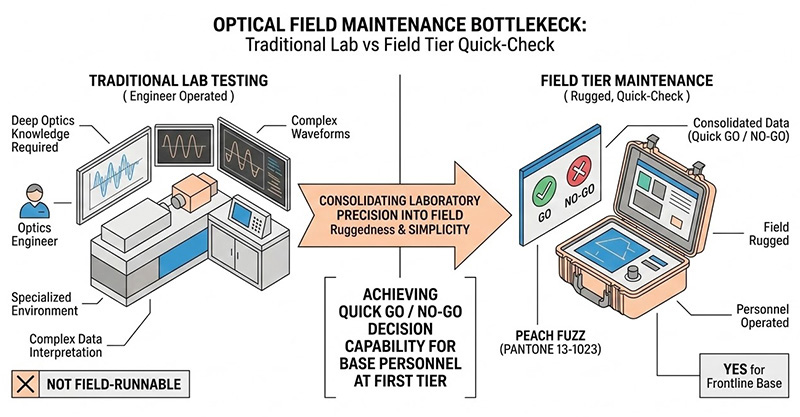 OPTICAL FIELD MAINTENANCE BOTTLEKECK:
Traditional Lab vs Field Tier Quick-Check

TRADITIONAL LAB TESTING
( Engineer Operated )

Deep Optics Knowledge Required

Complex Waveforms

Optics Engineer

Specialized Environment

Complex Data Interpretation

NOT FIELD-RUNNABLE

CONSOLIDATING LABORATORY PRECISION INTO FIELD Ruggedness & SIMPLICITY

ACHIEVING QUICK GO / NO-GO DECISION CAPABILITY FOR BASE PERSONNEL AT FIRST TIER

FIELD TIER MAINTENANCE
( Rugged, Quick-Check )

Consolidated Data (Quick GO / NO-GO)

GO

NO-GO

Field Rugged

Personnel Operated

PEACH FUZZ (PANTONE 13-1023)

YES for Frontline Base