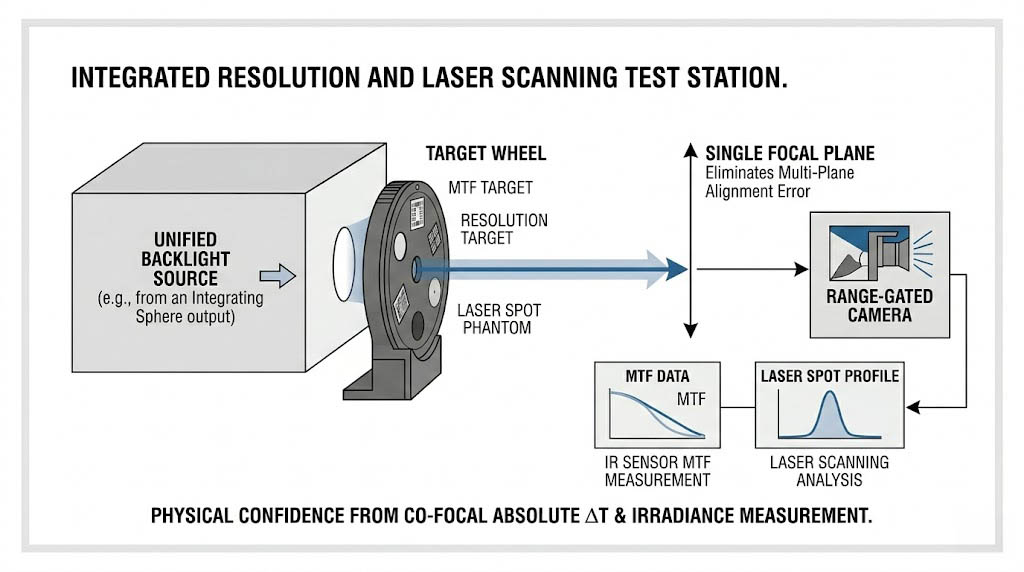 INTEGRATED RESOLUTION AND LASER SCANNING TEST STATION.

UNIFIED BACKLIGHT SOURCE
(e.g., from an Integrating Sphere output)

TARGET WHEEL
MTF TARGET
RESOLUTION TARGET
LASER SPOT PHANTOM

SINGLE FOCAL PLANE
Eliminates Multi-Plane Alignment Error

RANGE-GATED CAMERA

MTF DATA
MTF
IR SENSOR MTF MEASUREMENT

LASER SPOT PROFILE
LASER SCANNING ANALYSIS

PHYSICAL CONFIDENCE FROM CO-FOCAL ABSOLUTE $\Delta$T & IRRADIANCE MEASUREMENT.