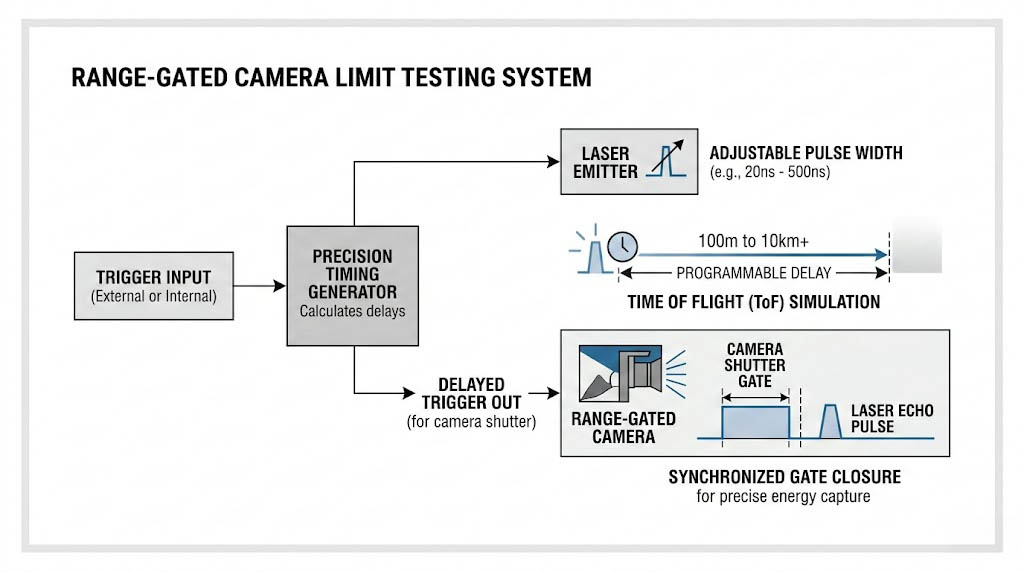 RANGE-GATED CAMERA LIMIT TESTING SYSTEM

TRIGGER INPUT
(External or Internal)

PRECISION TIMING GENERATOR
Calculates delays

LASER EMITTER

ADJUSTABLE PULSE WIDTH
(e.g., 20ns - 500ns)

100m to 10km+

PROGRAMMABLE DELAY

TIME OF FLIGHT (ToF) SIMULATION

DELAYED TRIGGER OUT
(for camera shutter)

RANGE-GATED CAMERA

CAMERA SHUTTER GATE

LASER ECHO PULSE

SYNCHRONIZED GATE CLOSURE
for precise energy capture