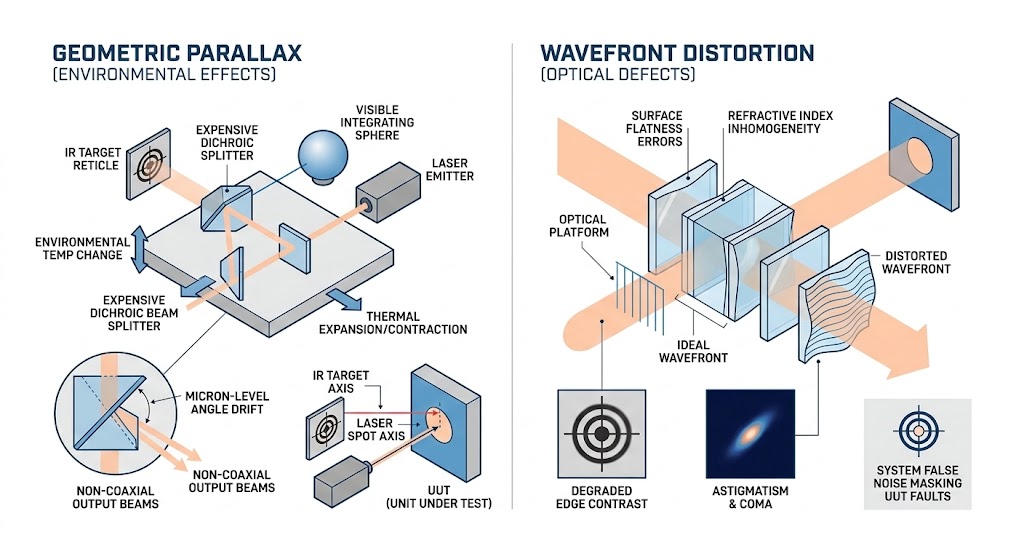 GEOMETRIC PARALLAX
(ENVIRONMENTAL EFFECTS)

IR TARGET RETICLE

EXPENSIVE DICHROIC SPLITTER

VISIBLE INTEGRATING SPHERE

LASER EMITTER

ENVIRONMENTAL TEMP CHANGE

EXPENSIVE DICHROIC BEAM SPLITTER

THERMAL EXPANSION/CONTRACTION

MICRON-LEVEL ANGLE DRIFT

NON-COAXIAL OUTPUT BEAMS

NON-COAXIAL OUTPUT BEAMS

IR TARGET AXIS

LASER SPOT AXIS

UUT
(UNIT UNDER TEST)

WAVEFRONT DISTORTION
(OPTICAL DEFECTS)

SURFACE FLATNESS ERRORS

REFRACTIVE INDEX INHOMOGENEITY

OPTICAL PLATFORM

DISTORTED WAVEFRONT

IDEAL WAVEFRONT

DEGRADED EDGE CONTRAST

ASTIGMATISM & COMA

SYSTEM FALSE NOISE MASKING UUT FAULTS