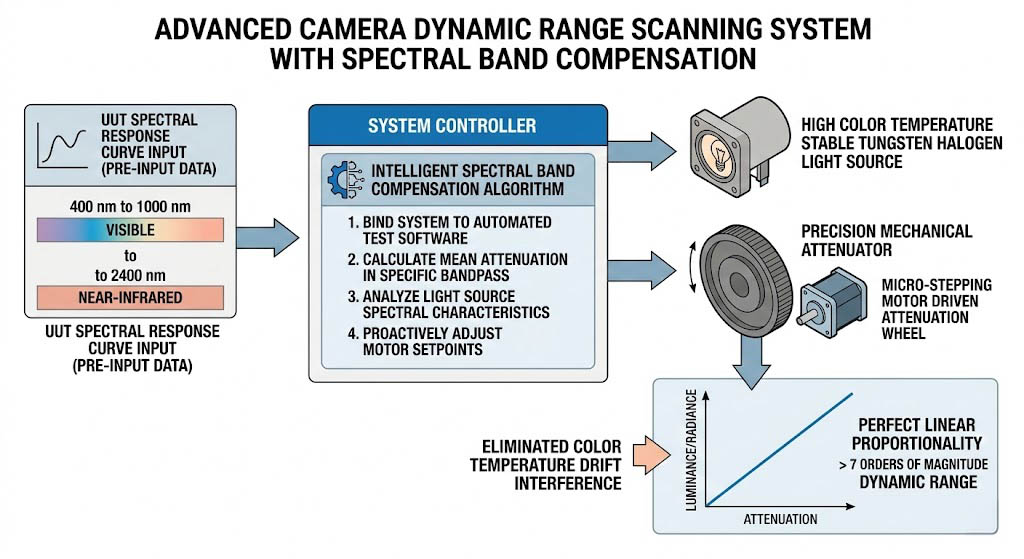 ADVANCED CAMERA DYNAMIC RANGE SCANNING SYSTEM WITH SPECTRAL BAND COMPENSATION

UUT SPECTRAL RESPONSE CURVE INPUT (PRE-INPUT DATA)

400 nm to 1000 nm

VISIBLE

to

to 2400 nm

NEAR-INFRARED

UUT SPECTRAL RESPONSE CURVE INPUT (PRE-INPUT DATA)

SYSTEM CONTROLLER

INTELLIGENT SPECTRAL BAND COMPENSATION ALGORITHM

1. BIND SYSTEM TO AUTOMATED TEST SOFTWARE
2. CALCULATE MEAN ATTENUATION IN SPECIFIC BANDPASS
3. ANALYZE LIGHT SOURCE SPECTRAL CHARACTERISTICS
4. PROACTIVELY ADJUST MOTOR SETPOINTS

HIGH COLOR TEMPERATURE STABLE TUNGSTEN HALOGEN LIGHT SOURCE

PRECISION MECHANICAL ATTENUATOR

MICRO-STEPPING MOTOR DRIVEN ATTENUATION WHEEL

ELIMINATED COLOR TEMPERATURE DRIFT INTERFERENCE

LUMINANCE/RADIANCE

ATTENUATION

PERFECT LINEAR PROPORTIONALITY

> 7 ORDERS OF MAGNITUDE

DYNAMIC RANGE