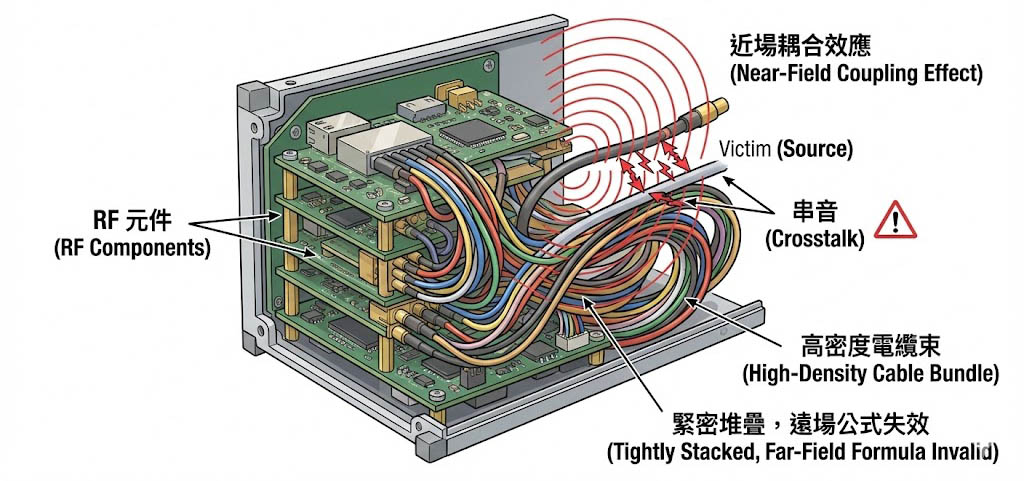 近場耦合效應
(Near-Field Coupling Effect)

Victim (Source)

RF 元件
(RF Components)

串音
(Crosstalk)

高密度電纜束
(High-Density Cable Bundle)

緊密堆疊，遠場公式失效
(Tightly Stacked, Far-Field Formula Invalid)