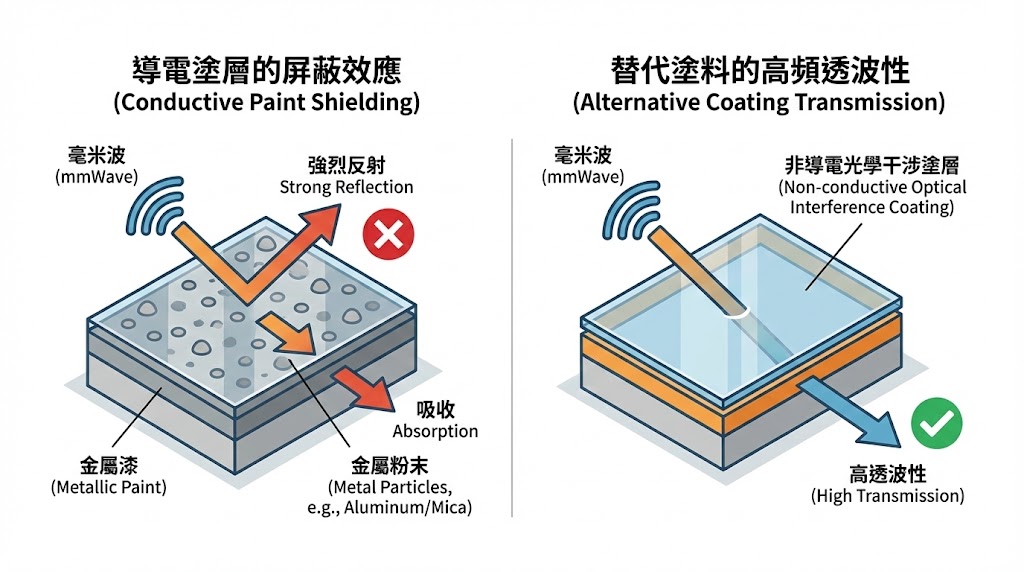 導電塗層的屏蔽效應
(Conductive Paint Shielding)

毫米波
(mmWave)

強烈反射
Strong Reflection

吸收
Absorption

金屬漆
(Metallic Paint)

金屬粉末
(Metal Particles, e.g., Aluminum/Mica)

替代塗料的高頻透波性
(Alternative Coating Transmission)

毫米波
(mmWave)

非導電光學干涉塗層
(Non-conductive Optical Interference Coating)

高透波性
(High Transmission)