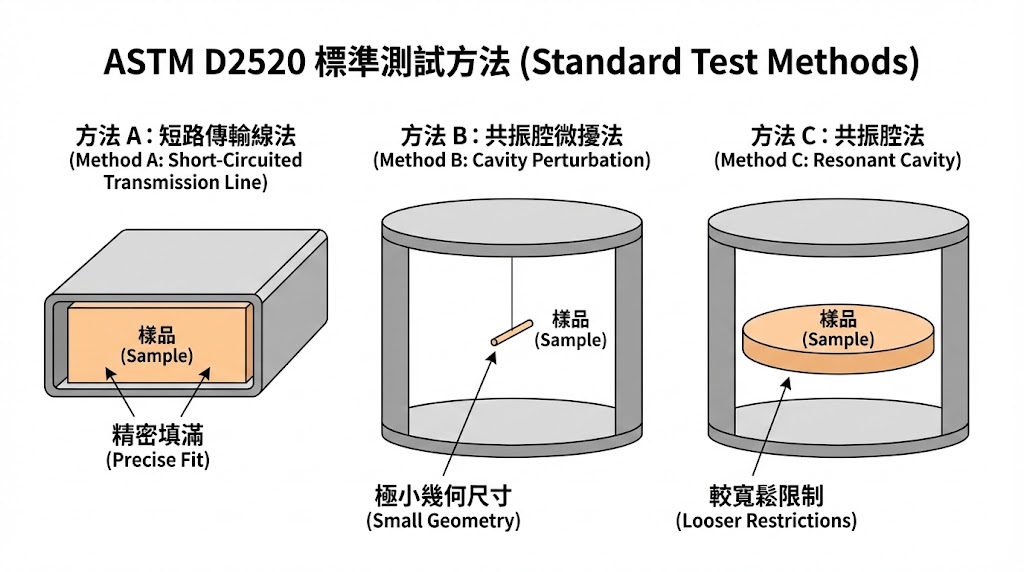 ASTM D2520 標準測試方法 (Standard Test Methods)

方法 A：短路傳輸線法
(Method A: Short-Circuited Transmission Line)

樣品
(Sample)

精密填滿
(Precise Fit)

方法 B：共振腔微擾法
(Method B: Cavity Perturbation)

樣品
(Sample)

極小幾何尺寸
(Small Geometry)

方法 C：共振腔法
(Method C: Resonant Cavity)

樣品
(Sample)

較寬鬆限制
(Looser Restrictions)