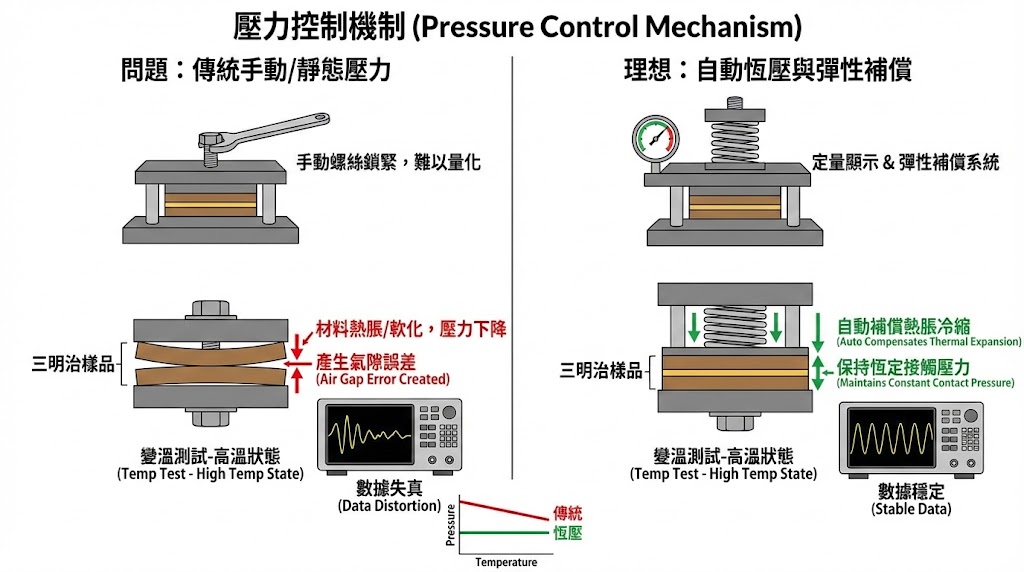 壓力控制機制 (Pressure Control Mechanism)

問題：傳統手動/靜態壓力

手動螺絲鎖緊，難以量化

三明治樣品

材料熱脹/軟化，壓力下降

產生氣隙誤差
(Air Gap Error Created)

變溫測試-高溫狀態
(Temp Test - High Temp State)

數據失真
(Data Distortion)

Pressure

Temperature

傳統

恆壓

理想：自動恆壓與彈性補償

定量顯示 & 彈性補償系統

三明治樣品

自動補償熱脹冷縮
(Auto Compensates Thermal Expansion)

保持恆定接觸壓力
(Maintains Constant Contact Pressure)

變溫測試-高溫狀態
(Temp Test - High Temp State)

數據穩定
(Stable Data)