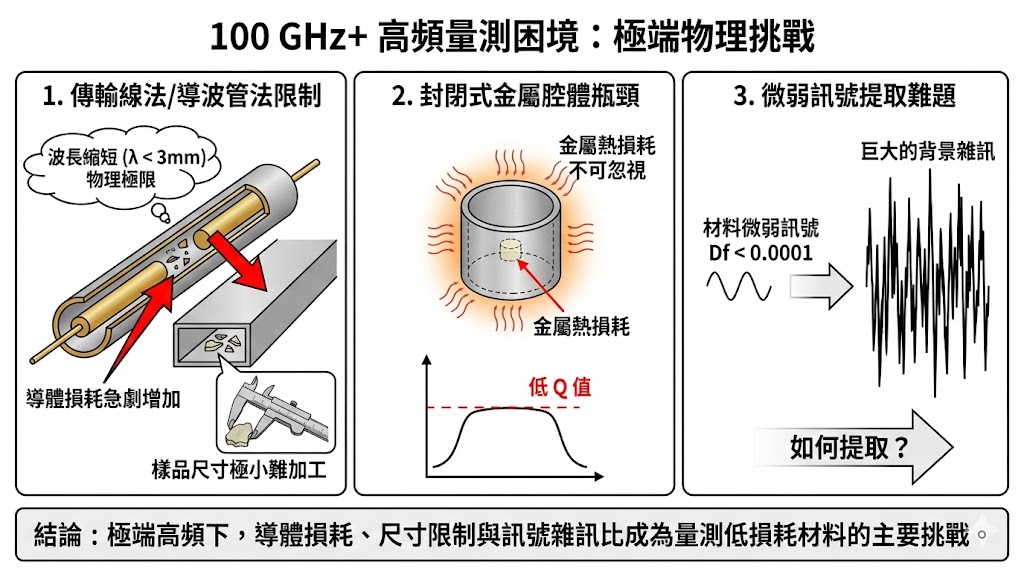 100 GHz+ 高頻量測困境：極端物理挑戰

1. 傳輸線法/導波管法限制

波長縮短 (λ < 3mm) 物理極限

導體損耗急劇增加

樣品尺寸極小難加工

2. 封閉式金屬腔體瓶頸

金屬熱損耗不可忽視

金屬熱損耗

低 Q 值

3. 微弱訊號提取難題

巨大的背景雜訊

材料微弱訊號 Df < 0.0001

如何提取？

結論：極端高頻下，導體損耗、尺寸限制與訊號雜訊比成為量測低損耗材料的主要挑戰。