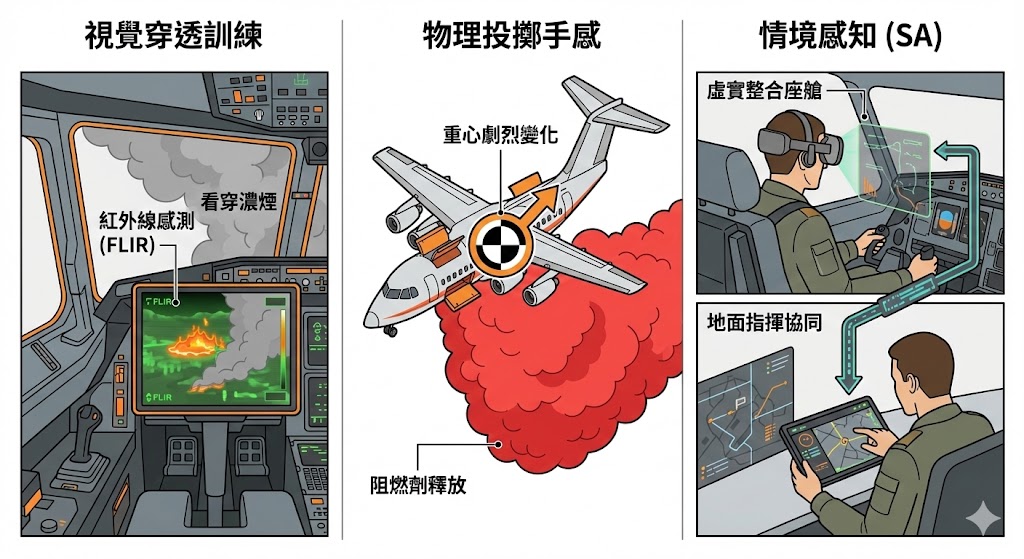 視覺穿透訓練

看穿濃煙

紅外線感測
(FLIR)

FLIR

FLIR

物理投擲手感

重心劇烈變化

阻燃劑釋放

情境感知 (SA)

虛實整合座艙

地面指揮協同