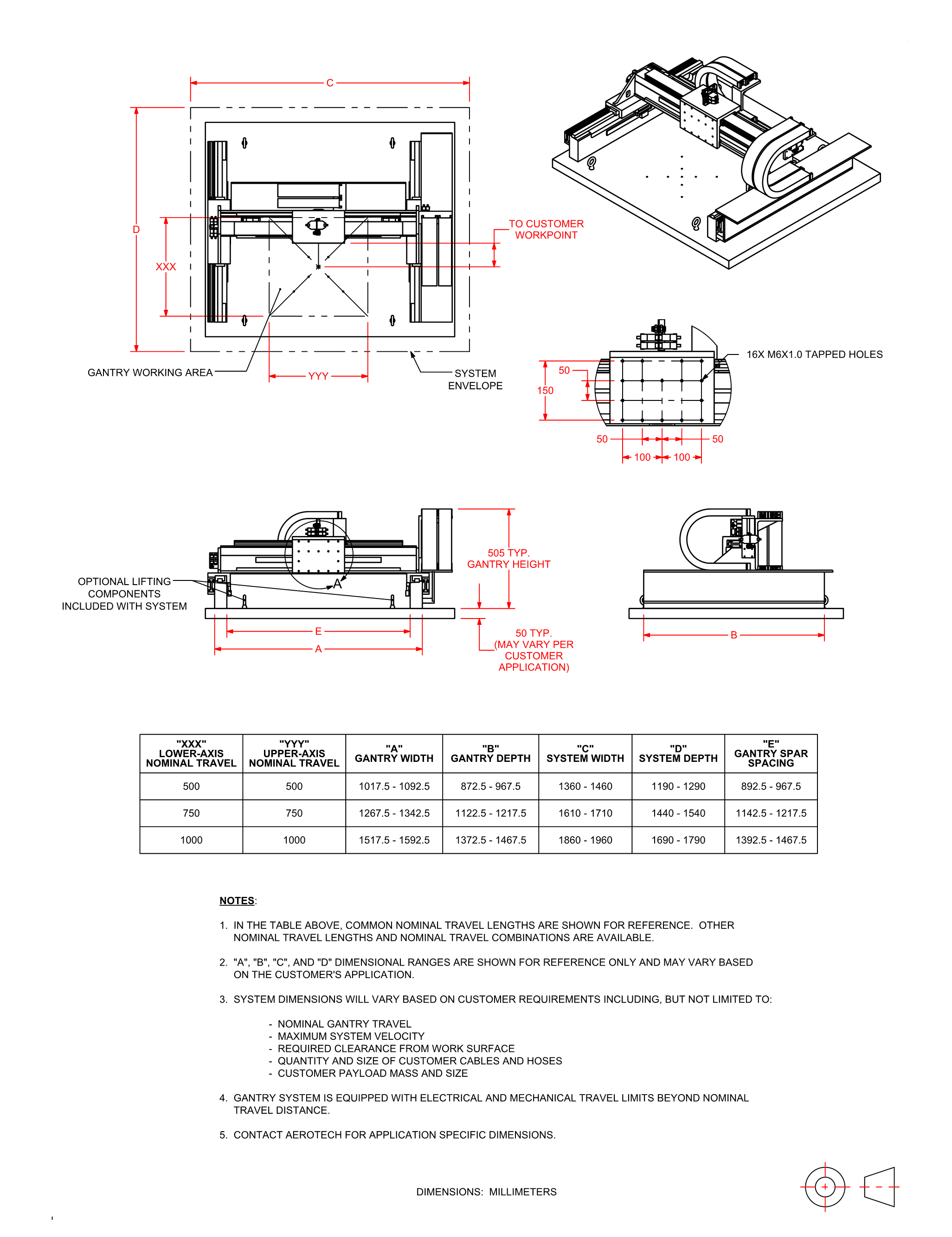 C

D

XXX

TO CUSTOMER WORKPOINT

GANTRY WORKING AREA

YYY

SYSTEM ENVELOPE

16X M6X1.0 TAPPED HOLES

50

150

50

50

100

100

OPTIONAL LIFTING COMPONENTS INCLUDED WITH SYSTEM

A

505 TYP. GANTRY HEIGHT

E

A

50 TYP. (MAY VARY PER CUSTOMER APPLICATION)

B

| "XXX" LOWER-AXIS NOMINAL TRAVEL | "YYY" UPPER-AXIS NOMINAL TRAVEL | "A" GANTRY WIDTH | "B" GANTRY DEPTH | "C" SYSTEM WIDTH | "D" SYSTEM DEPTH | "E" GANTRY SPAR SPACING |
|---|---|---|---|---|---|---|
| 500 | 500 | 1017.5 - 1092.5 | 872.5 - 967.5 | 1360 - 1460 | 1190 - 1290 | 892.5 - 967.5 |
| 750 | 750 | 1267.5 - 1342.5 | 1122.5 - 1217.5 | 1610 - 1710 | 1440 - 1540 | 1142.5 - 1217.5 |
| 1000 | 1000 | 1517.5 - 1592.5 | 1372.5 - 1467.5 | 1860 - 1960 | 1690 - 1790 | 1392.5 - 1467.5 |

NOTES:

1. IN THE TABLE ABOVE, COMMON NOMINAL TRAVEL LENGTHS ARE SHOWN FOR REFERENCE. OTHER NOMINAL TRAVEL LENGTHS AND NOMINAL TRAVEL COMBINATIONS ARE AVAILABLE.

2. "A", "B", "C", AND "D" DIMENSIONAL RANGES ARE SHOWN FOR REFERENCE ONLY AND MAY VARY BASED ON THE CUSTOMER'S APPLICATION.

3. SYSTEM DIMENSIONS WILL VARY BASED ON CUSTOMER REQUIREMENTS INCLUDING, BUT NOT LIMITED TO:

- NOMINAL GANTRY TRAVEL
- MAXIMUM SYSTEM VELOCITY
- REQUIRED CLEARANCE FROM WORK SURFACE
- QUANTITY AND SIZE OF CUSTOMER CABLES AND HOSES
- CUSTOMER PAYLOAD MASS AND SIZE

4. GANTRY SYSTEM IS EQUIPPED WITH ELECTRICAL AND MECHANICAL TRAVEL LIMITS BEYOND NOMINAL TRAVEL DISTANCE.

5. CONTACT AEROTECH FOR APPLICATION SPECIFIC DIMENSIONS.

DIMENSIONS: MILLIMETERS